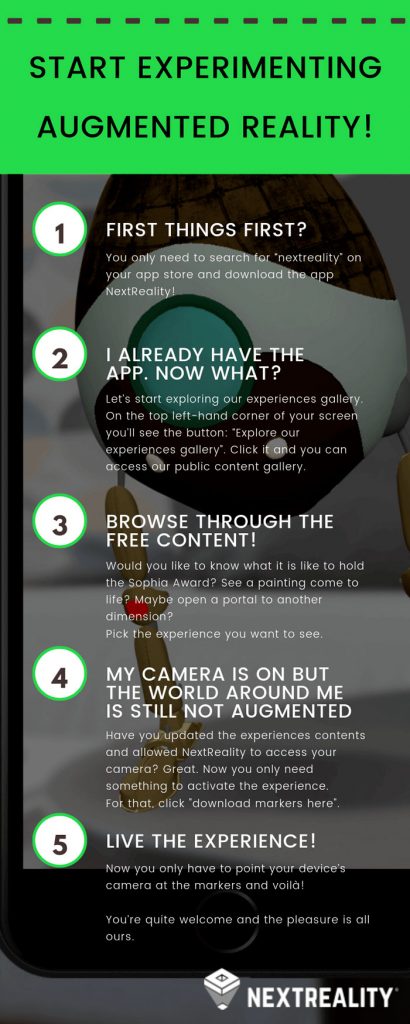 START EXPERIMENTING AUGMENTED REALITY!

1

FIRST THINGS FIRST?

You only need to search for "nextreality" on your app store and download the app NextReality!

2

I ALREADY HAVE THE APP. NOW WHAT?

Let's start exploring our experiences gallery. On the top left-hand corner of your screen you'll see the button: "Explore our experiences gallery". Click it and you can access our public content gallery.

3

BROWSE THROUGH THE FREE CONTENT!

Would you like to know what it is like to hold the Sophia Award? See a painting come to life? Maybe open a portal to another dimension?
Pick the experience you want to see.

4

MY CAMERA IS ON BUT THE WORLD AROUND ME IS STILL NOT AUGMENTED

Have you updated the experiences contents and allowed NextReality to access your camera? Great. Now you only need something to activate the experience. For that, click "download markers here".

5

LIVE THE EXPERIENCE!

Now you only have to point your device's camera at the markers and voilá!

You're quite welcome and the pleasure is all ours.

NEXTREALITY