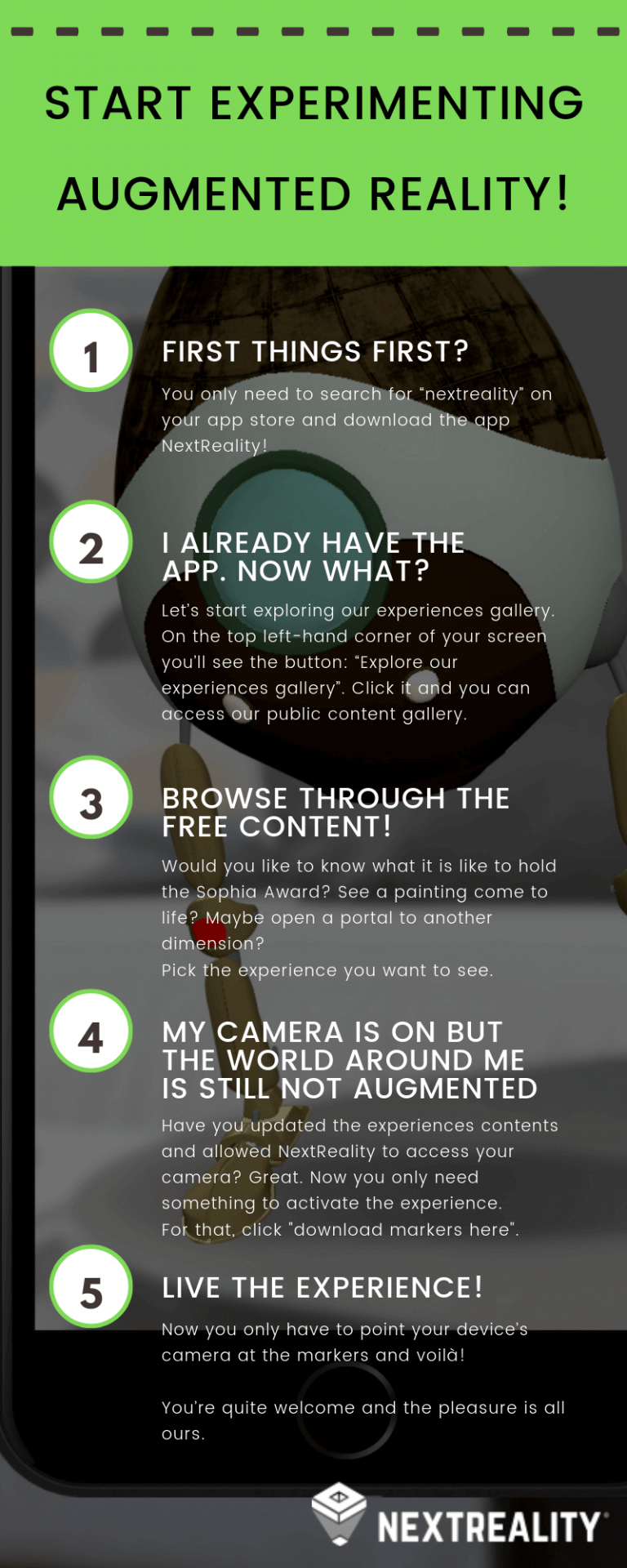 START EXPERIMENTING AUGMENTED REALITY!

1

FIRST THINGS FIRST?

You only need to search for “nextreality” on your app store and download the app NextReality!

2

I ALREADY HAVE THE APP. NOW WHAT?

Let’s start exploring our experiences gallery. On the top left-hand corner of your screen you’ll see the button: “Explore our experiences gallery”. Click it and you can access our public content gallery.

3

BROWSE THROUGH THE FREE CONTENT!

Would you like to know what it is like to hold the Sophia Award? See a painting come to life? Maybe open a portal to another dimension?
Pick the experience you want to see.

4

MY CAMERA IS ON BUT THE WORLD AROUND ME IS STILL NOT AUGMENTED

Have you updated the experiences contents and allowed NextReality to access your camera? Great. Now you only need something to activate the experience.
For that, click "download markers here".

5

LIVE THE EXPERIENCE!

Now you only have to point your device’s camera at the markers and voilà!

You’re quite welcome and the pleasure is all ours.

NEXTREALITY