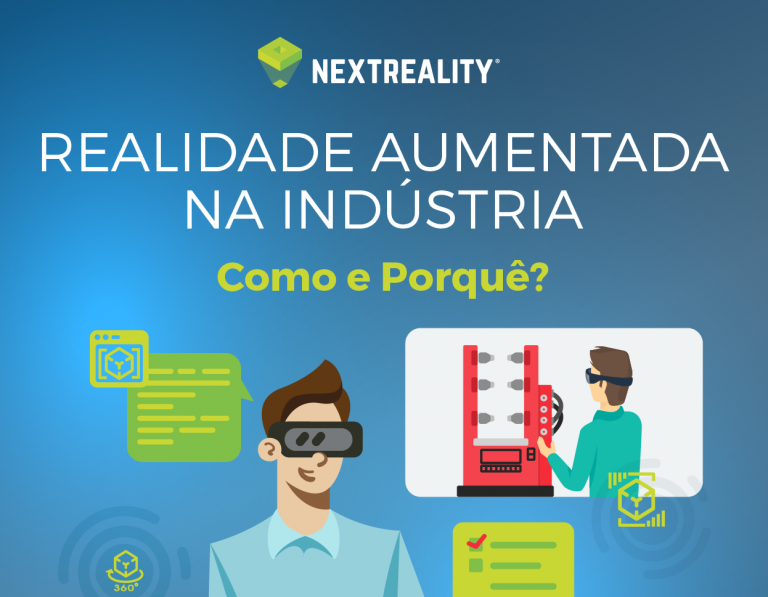 NEXTREALITY®

REALIDADE AUMENTADA NA INDÚSTRIA

Como e Porquê?

360°