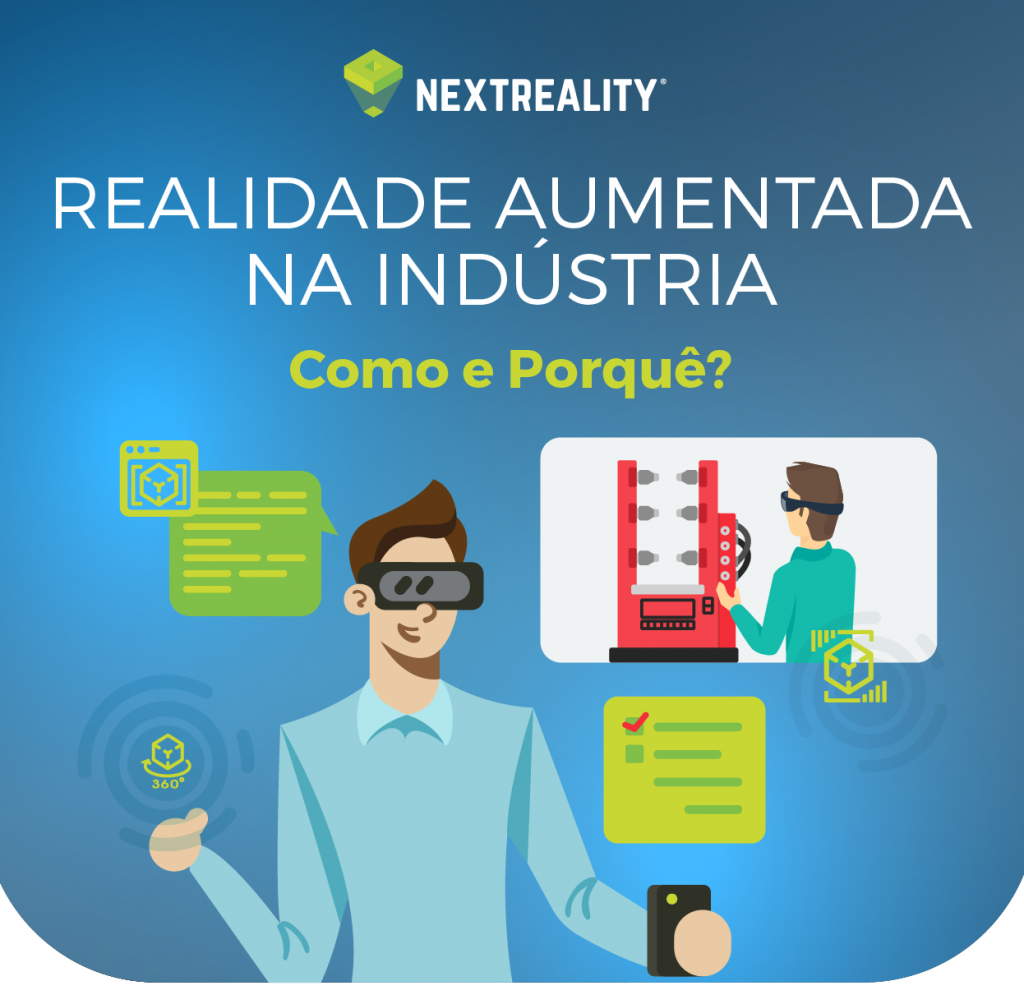 NEXTREALITY®

REALIDADE AUMENTADA NA INDÚSTRIA

Como e Porquê?

360°